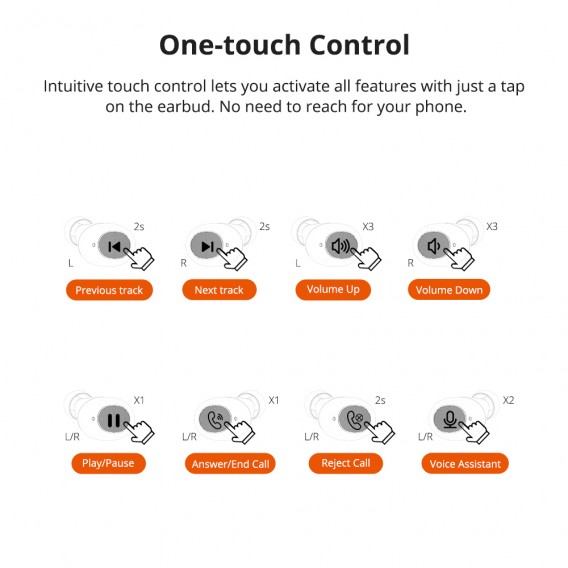 One-touch Control

Intuitive touch control lets you activate all features with just a tap on the earbud. No need to reach for your phone.

2s
L
Previous track

2s
R
Next track

X3
L
Volume Up

X3
R
Volume Down

X1
L/R
Play/Pause

X1
L/R
Answer/End Call

2s
L/R
Reject Call

X2
L/R
Voice Assistant